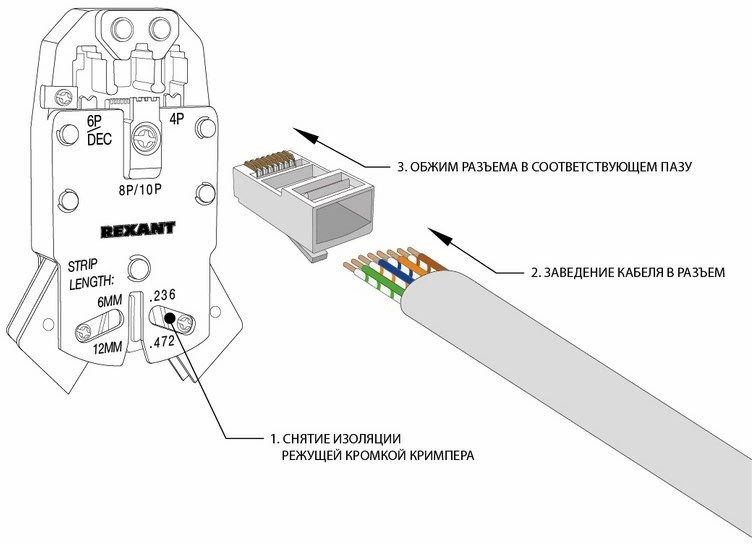 6P
DEC

4P

8P/10P

REXANT

STRIP
LENGTH:

6MM

.236

12MM

.472

3. ОБЖИМ РАЗЪЕМА В СООТВЕТСТВУЮЩЕМ ПАЗУ

2. ЗАВЕДЕНИЕ КАБЕЛЯ В РАЗЪЕМ

1. СНЯТИЕ ИЗОЛЯЦИИ
РЕЖУЩЕЙ КРОМКОЙ КРИМПЕРА