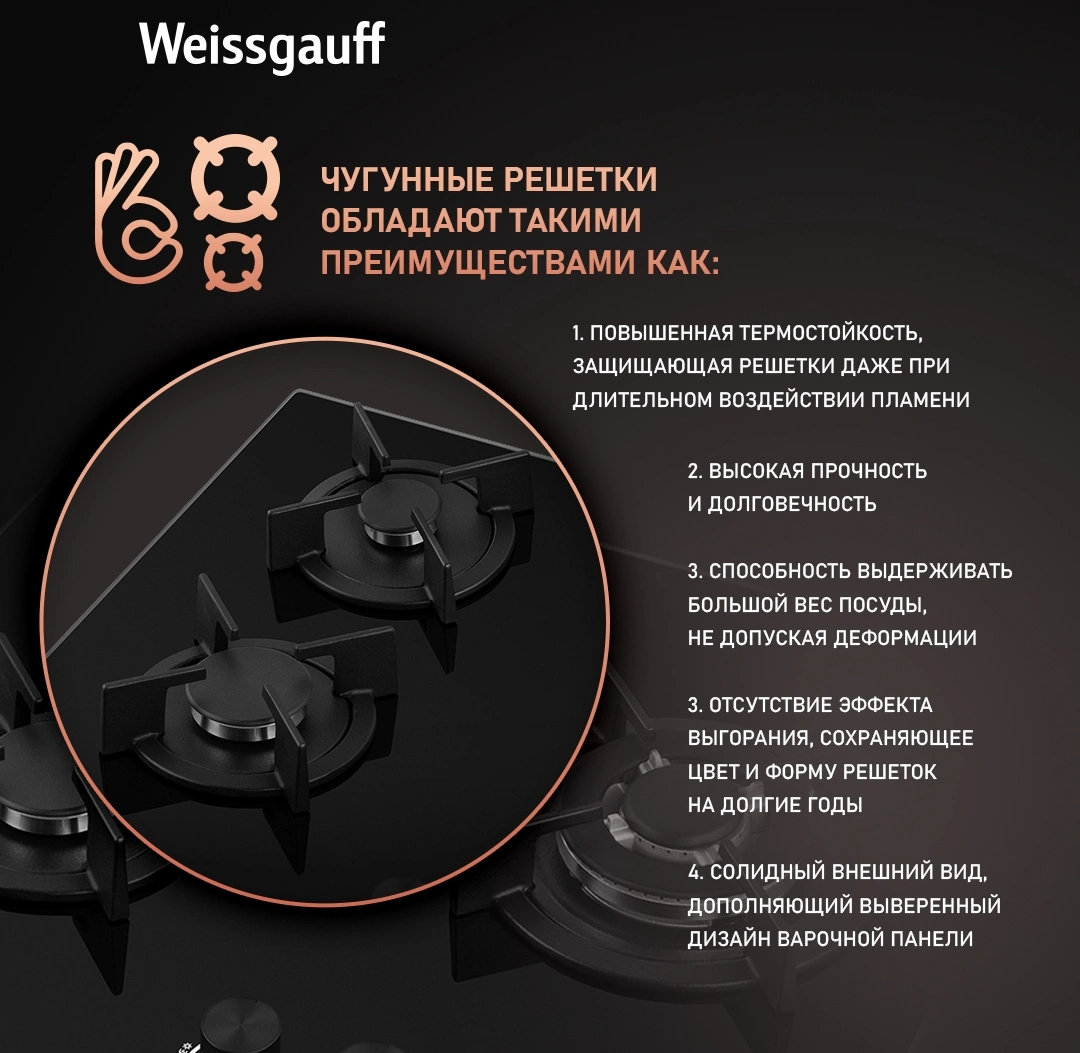 Weissgauff

ЧУГУННЫЕ РЕШЕТКИ ОБЛАДАЮТ ТАКИМИ ПРЕИМУЩЕСТВАМИ КАК:

1. ПОВЫШЕННАЯ ТЕРМОСТОЙКОСТЬ, ЗАЩИЩАЮЩАЯ РЕШЕТКИ ДАЖЕ ПРИ ДЛИТЕЛЬНОМ ВОЗДЕЙСТВИИ ПЛАМЕНИ

2. ВЫСОКАЯ ПРОЧНОСТЬ И ДОЛГОВЕЧНОСТЬ

3. СПОСОБНОСТЬ ВЫДЕРЖИВАТЬ БОЛЬШОЙ ВЕС ПОСУДЫ, НЕ ДОПУСКАЯ ДЕФОРМАЦИИ

3. ОТСУТСТВИЕ ЭФФЕКТА ВЫГОРАНИЯ, СОХРАНЯЮЩЕЕ ЦВЕТ И ФОРМУ РЕШЕТОК НА ДОЛГИЕ ГОДЫ

4. СОЛИДНЫЙ ВНЕШНИЙ ВИД, ДОПОЛНЯЮЩИЙ ВЫВЕРЕННЫЙ ДИЗАЙН ВАРОЧНОЙ ПАНЕЛИ