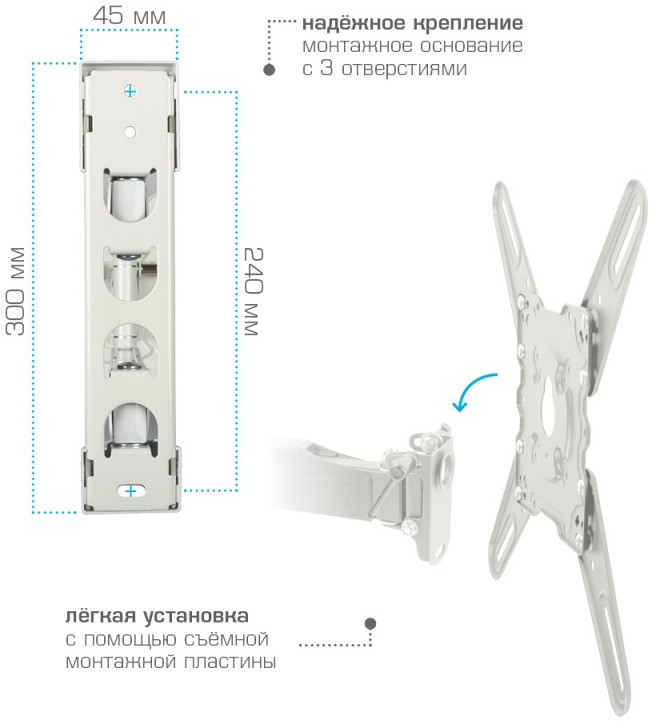 45 мм

надёжное крепление
монтажное основание
с 3 отверстиями

300 мм

240 мм

лёгкая установка
с помощью съёмной
монтажной пластины