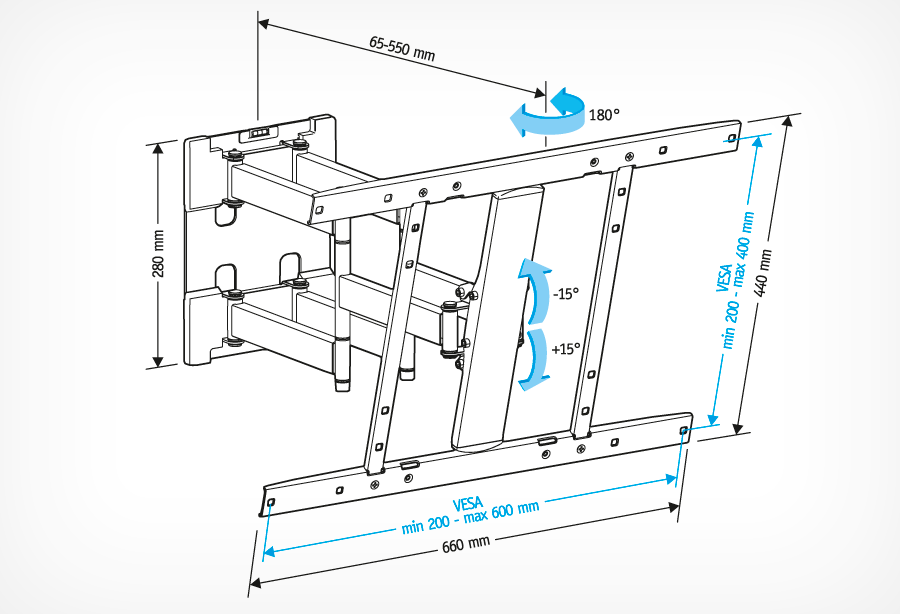 65-550 mm

180°

280 mm

-15°

+15°

VESA
min 200 - max 400 mm

440 mm

VESA
min 200 - max 600 mm

660 mm