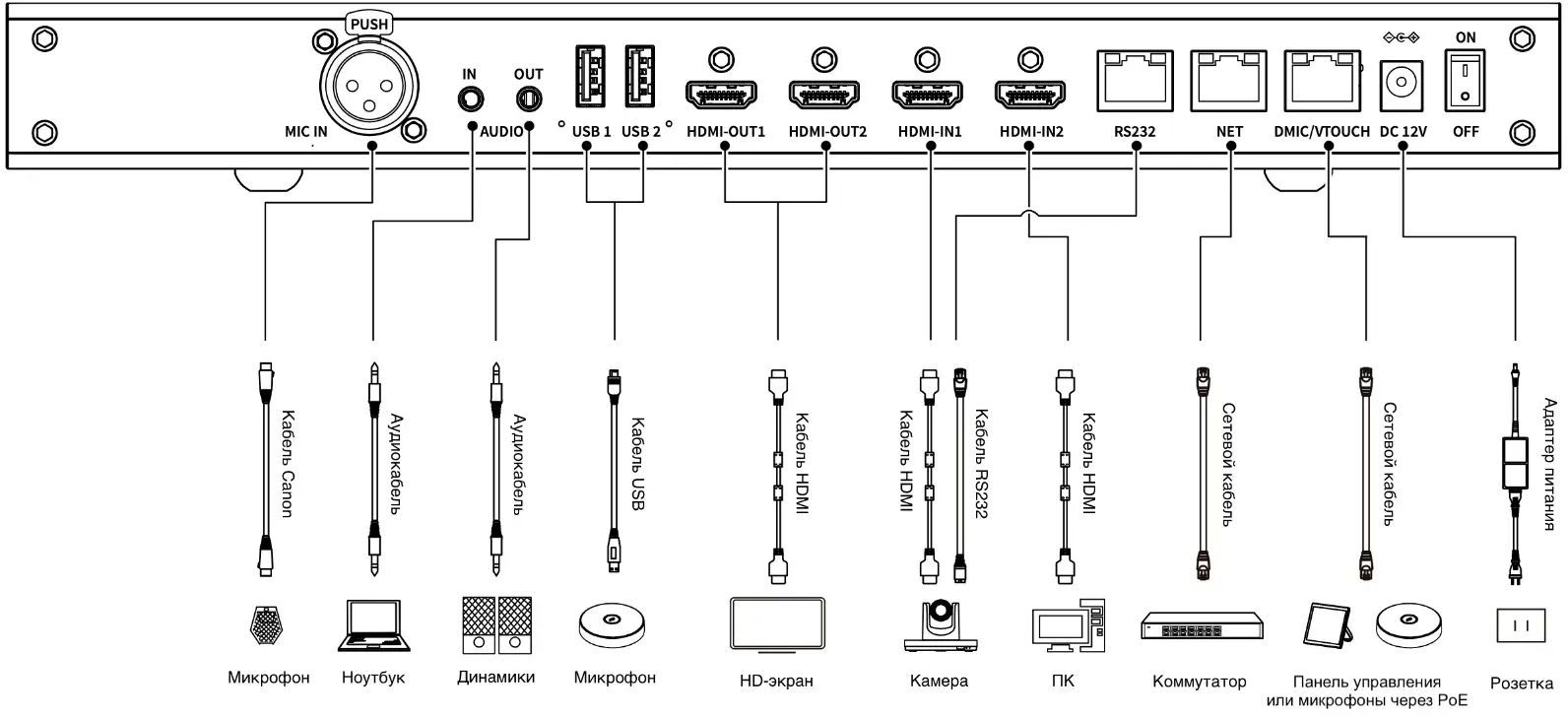 PUSH
MIC IN
IN
OUT
AUDIO
USB 1
USB 2
HDMI-OUT1
HDMI-OUT2
HDMI-IN1
HDMI-IN2
RS232
NET
DMIC/VTOUCH
DC 12V
ON
OFF

Кабель Canon
Аудиокабель
Аудиокабель
Кабель USB
Кабель HDMI
Кабель HDMI
Кабель RS232
Кабель HDMI
Сетевой кабель
Сетевой кабель
Адаптер питания

Микрофон
Ноутбук
Динамики
Микрофон
HD-экран
Камера
ПК
Коммутатор
Панель управления или микрофоны через PoE
Розетка