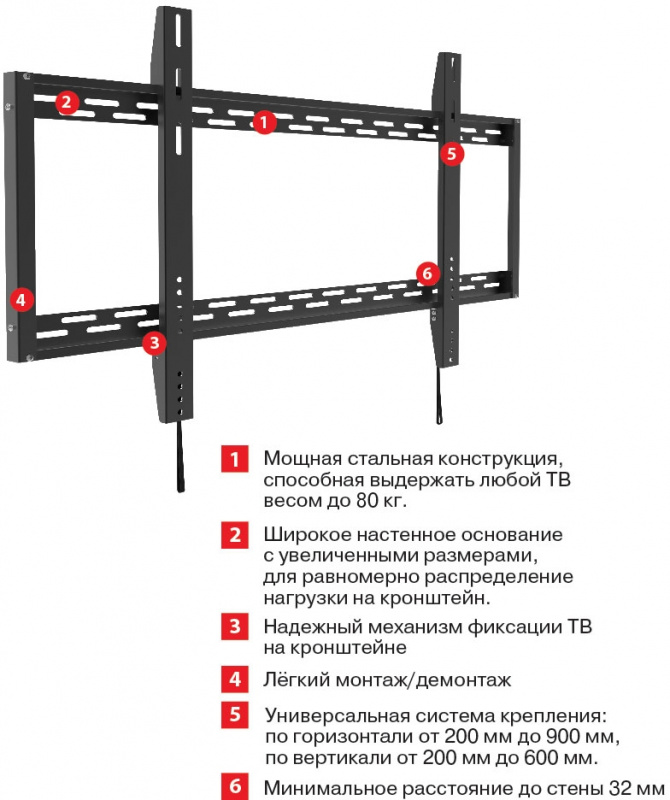 2
1
5
6
4
3

1 Мощная стальная конструкция, способная выдержать любой ТВ весом до 80 кг.

2 Широкое настенное основание с увеличенными размерами, для равномерно распределение нагрузки на кронштейн.

3 Надежный механизм фиксации ТВ на кронштейне

4 Лёгкий монтаж/демонтаж

5 Универсальная система крепления: по горизонтали от 200 мм до 900 мм, по вертикали от 200 мм до 600 мм.

6 Минимальное расстояние до стены 32 мм