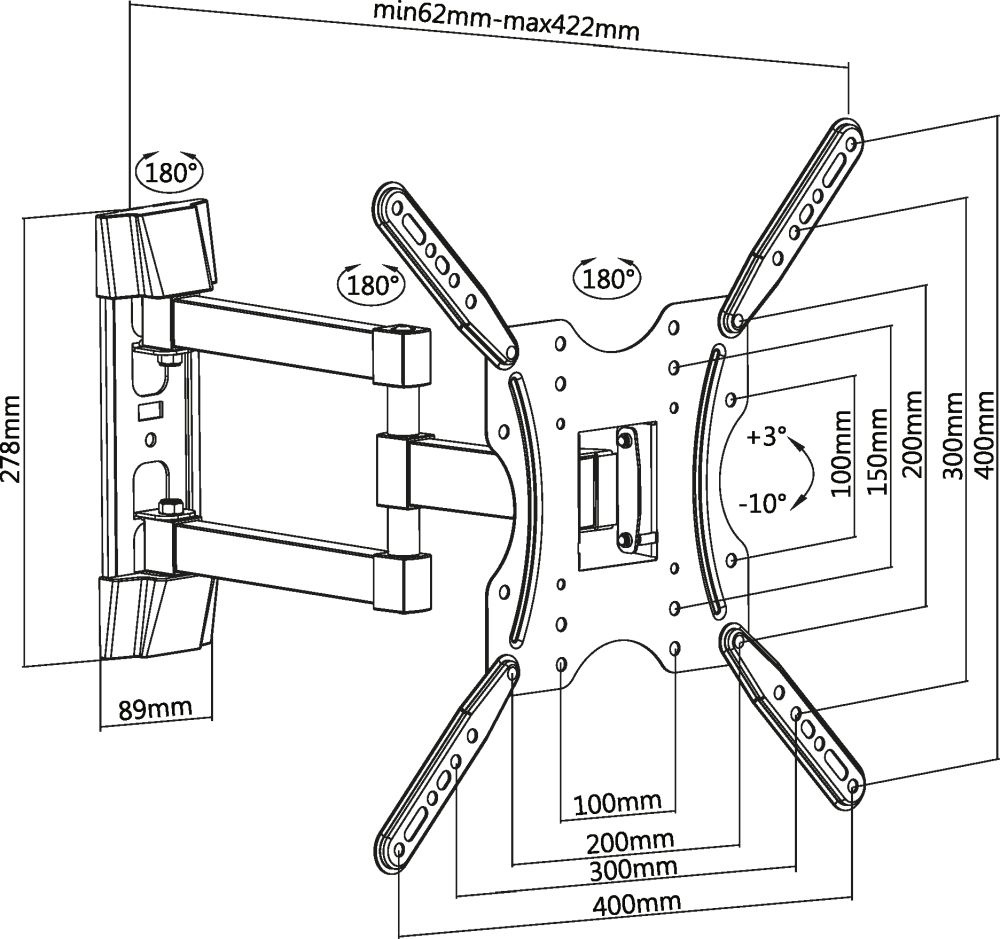 min62mm-max422mm

180°

180°

180°

278mm

89mm

+3°

-10°

100mm

150mm

200mm

300mm

400mm

100mm

200mm

300mm

400mm