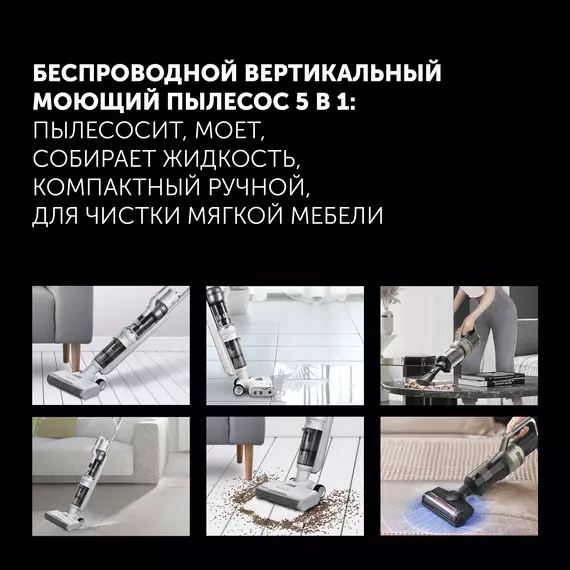 БЕСПРОВОДНОЙ ВЕРТИКАЛЬНЫЙ МОЮЩИЙ ПЫЛЕСОС 5 В 1:
ПЫЛЕСОСИТ, МОЕТ,
СОБИРАЕТ ЖИДКОСТЬ,
КОМПАКТНЫЙ РУЧНОЙ,
ДЛЯ ЧИСТКИ МЯГКОЙ МЕБЕЛИ