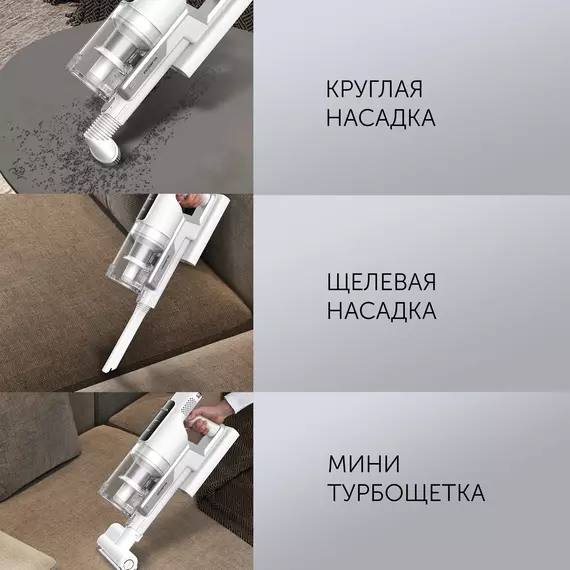 КРУГЛАЯ
НАСАДКА

ЩЕЛЕВАЯ
НАСАДКА

МИНИ
ТУРБОЩЕТКА