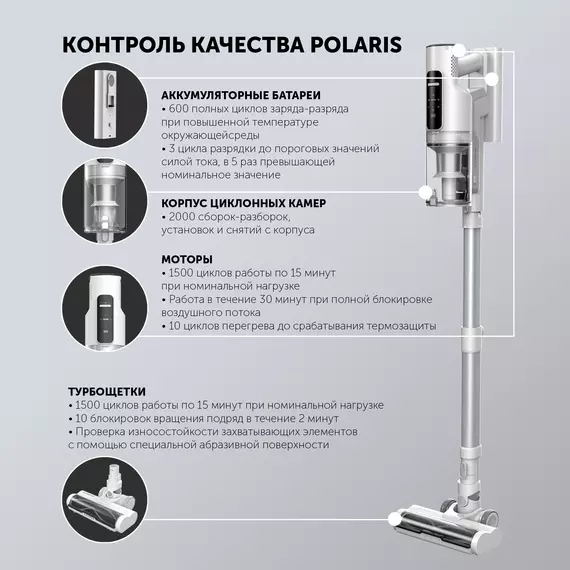 КОНТРОЛЬ КАЧЕСТВА POLARIS

АККУМУЛЯТОРНЫЕ БАТАРЕИ
• 600 полных циклов заряда-разряда при повышенной температуре окружающейсреды
• 3 цикла разрядки до пороговых значений силой тока, в 5 раз превышающей номинальное значение

КОРПУС ЦИКЛОННЫХ КАМЕР
• 2000 сборок-разборок, установок и снятий с корпуса

МОТОРЫ
• 1500 циклов работы по 15 минут при номинальной нагрузке
• Работа в течение 30 минут при полной блокировке воздушного потока
• 10 циклов перегрева до срабатывания термозащиты

ТУРБОЩЕТКИ
• 1500 циклов работы по 15 минут при номинальной нагрузке
• 10 блокировок вращения подряд в течение 2 минут
• Проверка износостойкости захватывающих элементов с помощью специальной абразивной поверхности