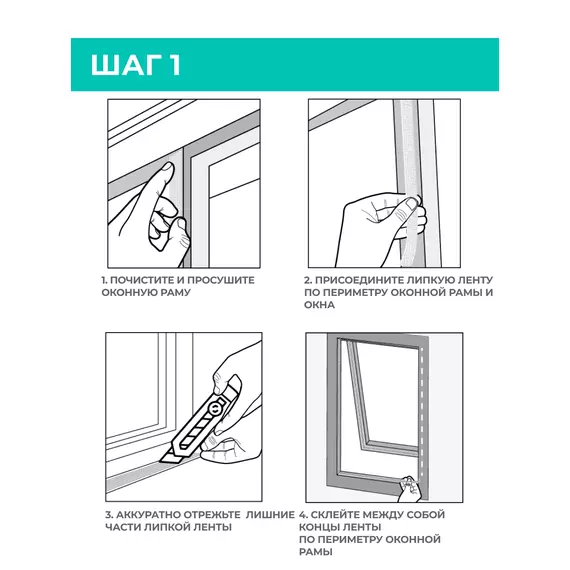 ШАГ 1

1. ПОЧИСТИТЕ И ПРОСУШИТЕ ОКОННУЮ РАМУ

2. ПРИСОЕДИНИТЕ ЛИПКУЮ ЛЕНТУ ПО ПЕРИМЕТРУ ОКОННОЙ РАМЫ И ОКНА

3. АККУРАТНО ОТРЕЖЬТЕ ЛИШНИЕ ЧАСТИ ЛИПКОЙ ЛЕНТЫ

4. СКЛЕЙТЕ МЕЖДУ СОБОЙ КОНЦЫ ЛЕНТЫ ПО ПЕРИМЕТРУ ОКОННОЙ РАМЫ