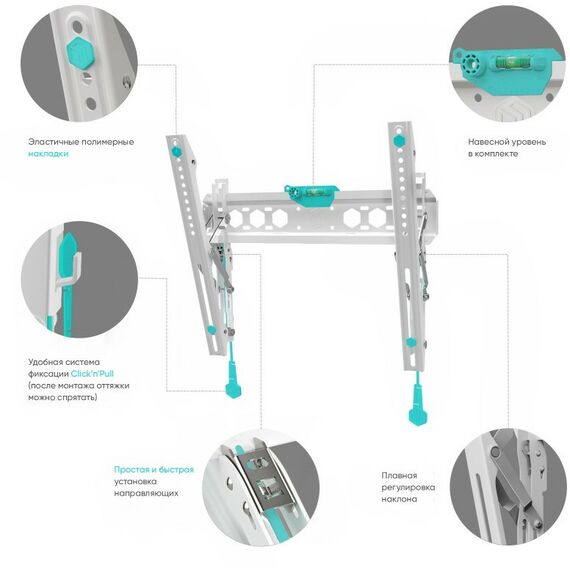 Эластичные полимерные накладки

Навесной уровень в комплекте

Удобная система фиксации Click'n'Pull (после монтажа оттяжки можно спрятать)

Простая и быстрая установка направляющих

Плавная регулировка наклона