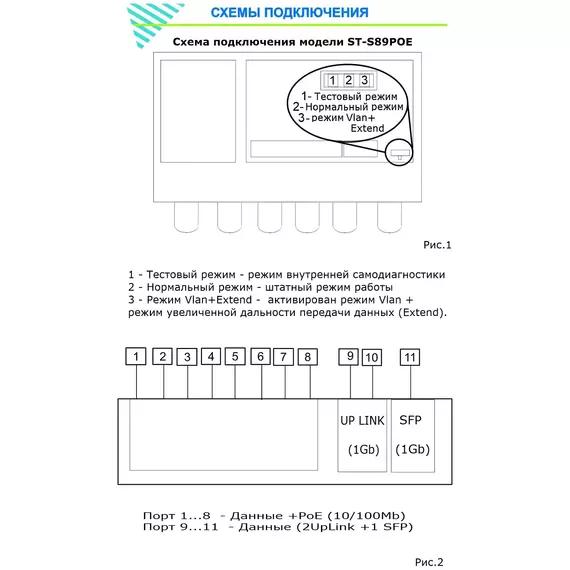 СХЕМЫ ПОДКЛЮЧЕНИЯ

Схема подключения модели ST-S89POE

1 2 3

1- Тестовый режим
2- Нормальный режим
3- режим Vlan+ Extend

Рис.1

1 - Тестовый режим - режим внутренней самодиагностики
2 - Нормальный режим - штатный режим работы
3 - Режим Vlan+Extend - активирован режим Vlan + режим увеличенной дальности передачи данных (Extend).

1 2 3 4 5 6 7 8 9 10 11

UP LINK (1Gb)

SFP (1Gb)

Порт 1...8 - Данные +PoE (10/100Mb)
Порт 9...11 - Данные (2UpLink +1 SFP)

Рис.2