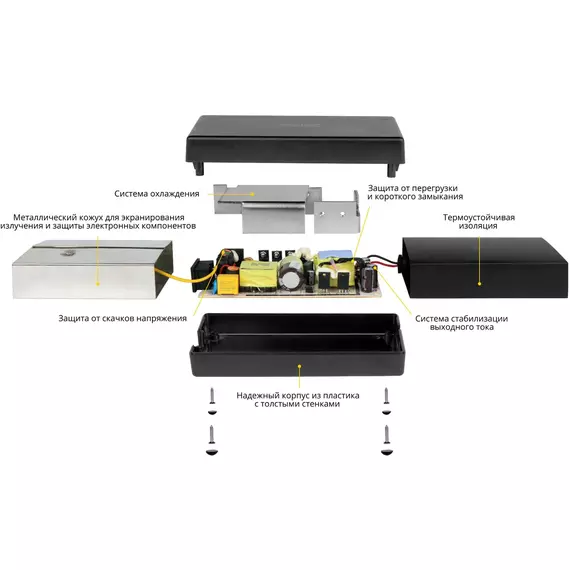 Система охлаждения

Защита от перегрузки и короткого замыкания

Металлический кожух для экранирования излучения и защиты электронных компонентов

Термоустойчивая изоляция

Защита от скачков напряжения

Система стабилизации выходного тока

Надежный корпус из пластика с толстыми стенками