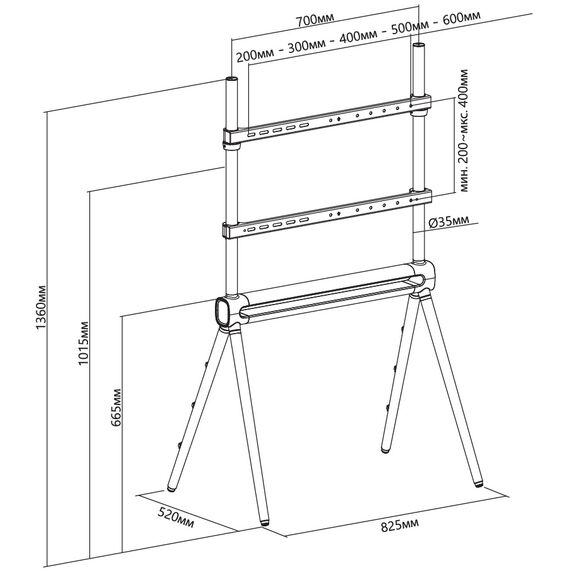 700мм
200мм - 300мм - 400мм - 500мм - 600мм
мин. 200~мкс. 400мм
Ø35мм
1360мм
1015мм
665мм
520мм
825мм