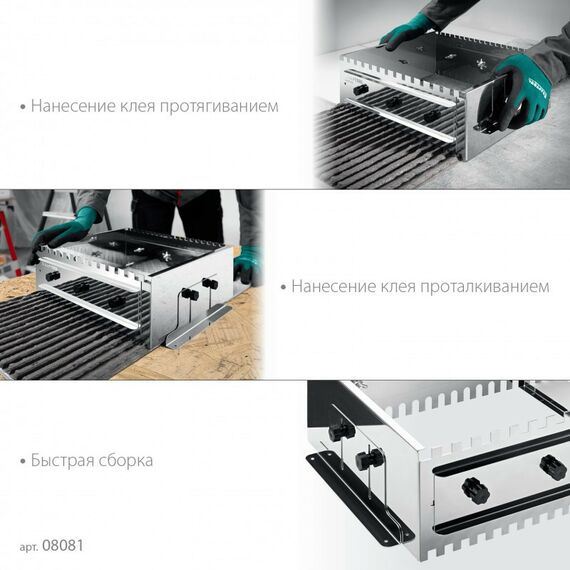 • Нанесение клея протягиванием

• Нанесение клея проталкиванием

• Быстрая сборка

арт. 08081