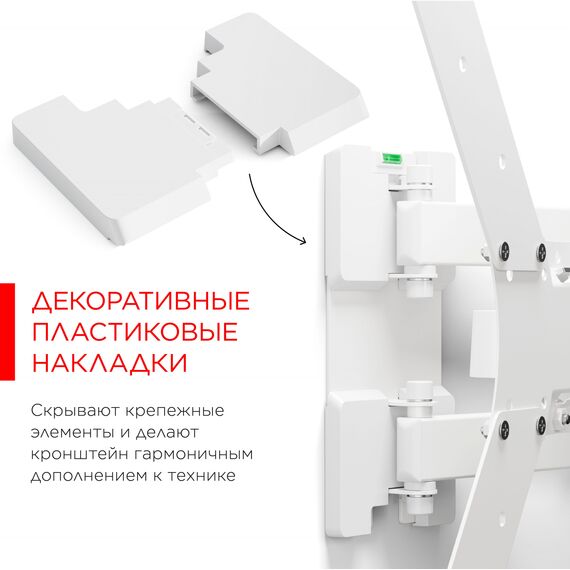 ДЕКОРАТИВНЫЕ ПЛАСТИКОВЫЕ НАКЛАДКИ

Скрывают крепежные элементы и делают кронштейн гармоничным дополнением к технике