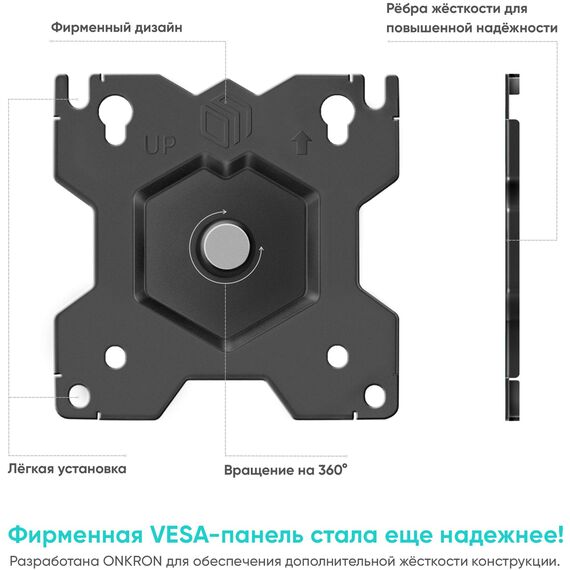 Фирменный дизайн

Рёбра жёсткости для повышенной надёжности

UP

Лёгкая установка

Вращение на 360°

Фирменная VESA-панель стала еще надежнее!

Разработана ONKRON для обеспечения дополнительной жёсткости конструкции.