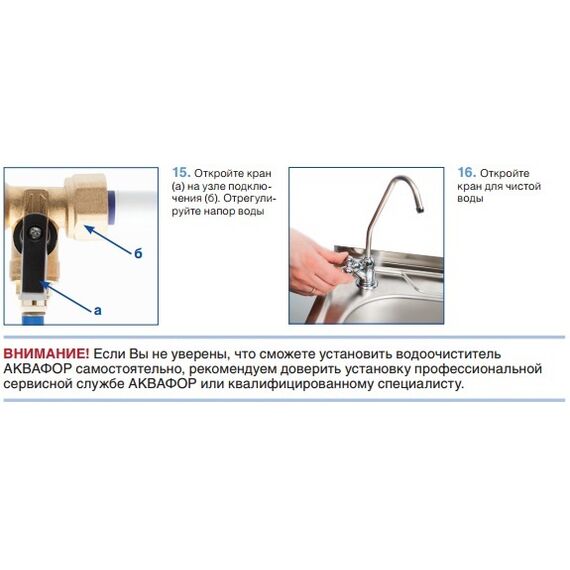 б

а

15. Откройте кран (а) на узле подключения (б). Отрегулируйте напор воды

16. Откройте кран для чистой воды

ВНИМАНИЕ! Если Вы не уверены, что сможете установить водоочиститель АКВАФОР самостоятельно, рекомендуем доверить установку профессиональной сервисной службе АКВАФОР или квалифицированному специалисту.