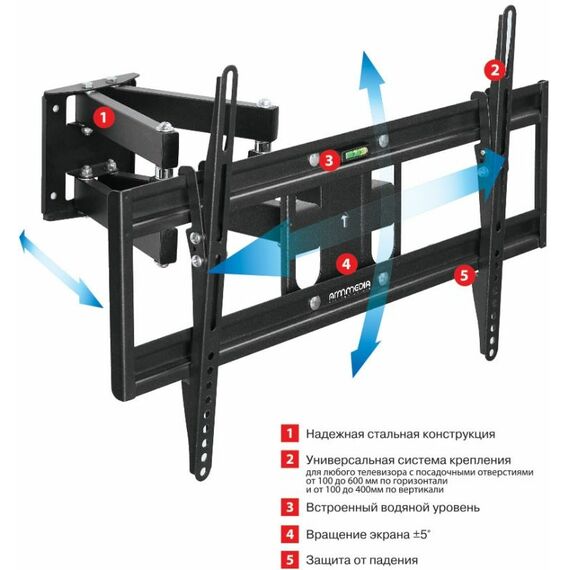 1

2

3

4

5

ARMMEDIA

1 Надежная стальная конструкция

2 Универсальная система крепления
для любого телевизора с посадочными отверстиями от 100 до 600 мм по горизонтали и от 100 до 400мм по вертикали

3 Встроенный водяной уровень

4 Вращение экрана ±5°

5 Защита от падения