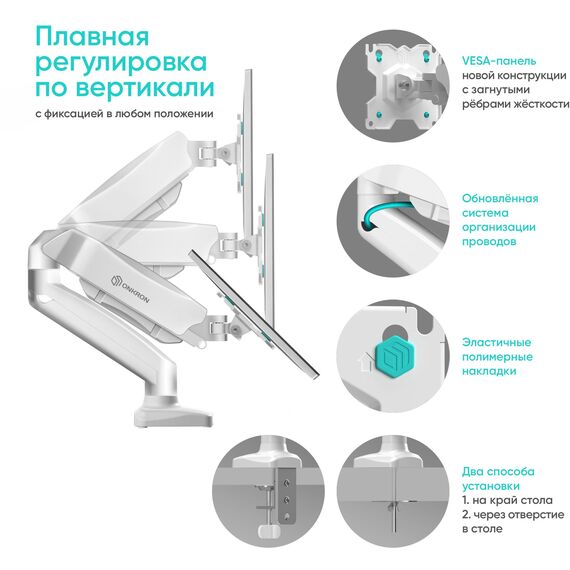 Плавная регулировка по вертикали

с фиксацией в любом положении

ONKRON

VESA-панель новой конструкции с загнутыми рёбрами жёсткости

Обновлённая система организации проводов

Эластичные полимерные накладки

Два способа установки
1. на край стола
2. через отверстие в столе