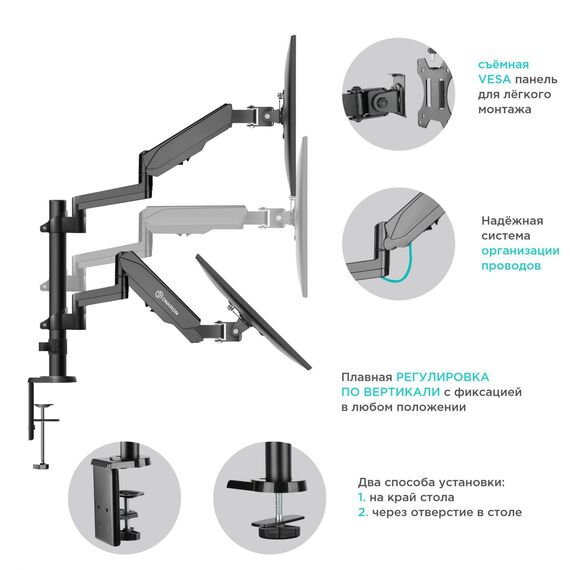 съёмная VESA панель для лёгкого монтажа

Надёжная система организации проводов

ONKRON

Плавная РЕГУЛИРОВКА ПО ВЕРТИКАЛИ с фиксацией в любом положении

Два способа установки:
1. на край стола
2. через отверстие в столе