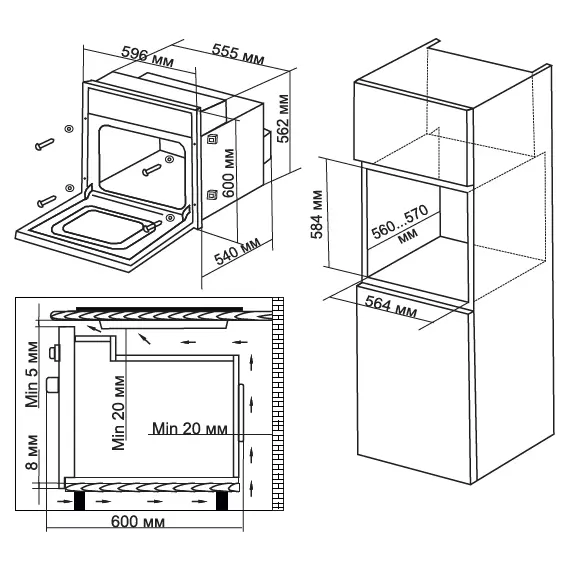 596 мм
555 мм
562 мм
600 мм
540 мм
584 мм
560...570 мм
564 мм
Min 5 мм
Min 20 мм
Min 20 мм
8 мм
600 мм