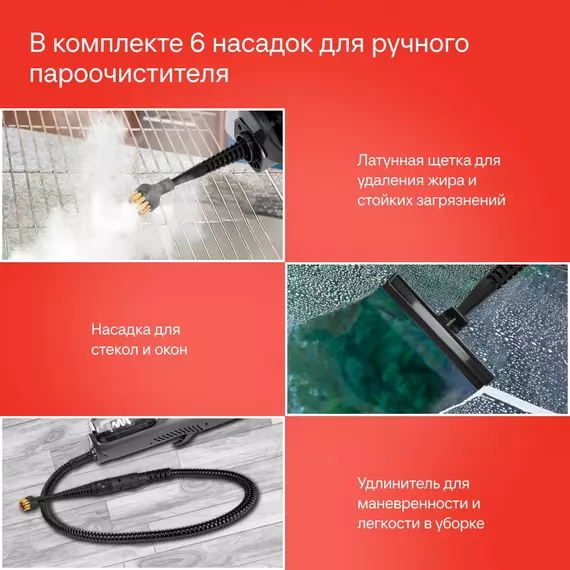 В комплекте 6 насадок для ручного пароочистителя

Латунная щетка для удаления жира и стойких загрязнений

Насадка для стекол и окон

Удлинитель для маневренности и легкости в уборке