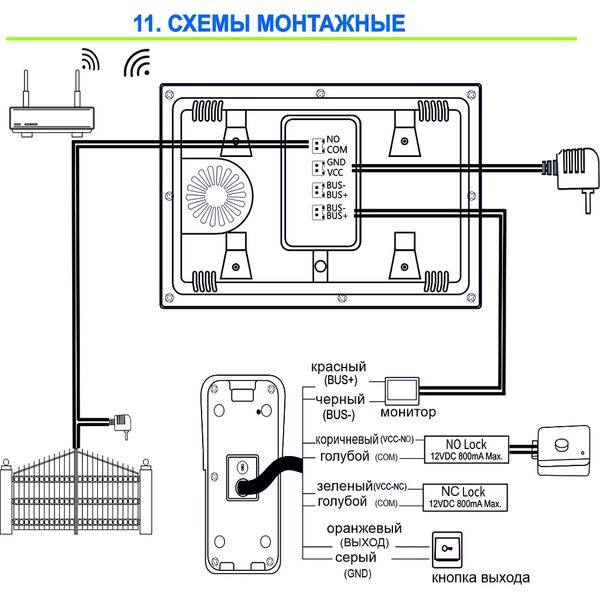 11. СХЕМЫ МОНТАЖНЫЕ

NO
COM
GND
VCC
BUS-
BUS+
BUS-
BUS+

красный
(BUS+)
черный
(BUS-)
монитор

коричневый (VCC-NO)
голубой (COM)
NO Lock
12VDC 800mA Max.

зеленый (VCC-NC)
голубой (COM)
NC Lock
12VDC 800mA Max.

оранжевый
(ВЫХОД)
серый
(GND)
кнопка выхода