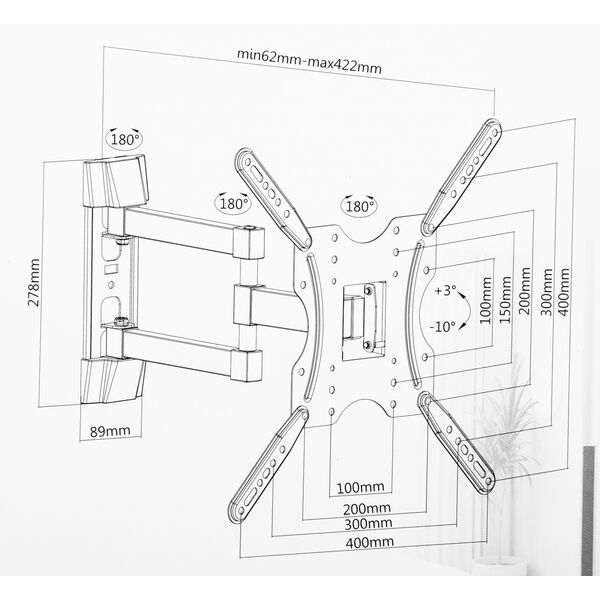 min62mm-max422mm

180°

180°

180°

278mm

89mm

+3°

-10°

100mm
150mm
200mm
300mm
400mm

100mm
200mm
300mm
400mm