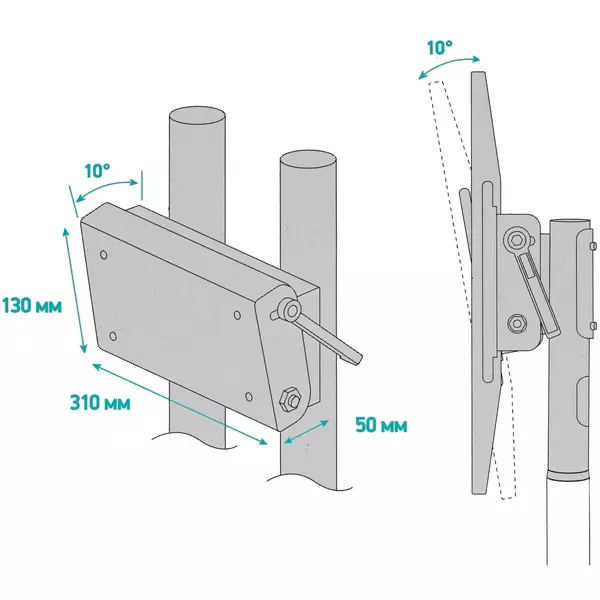 10°

10°

130 мм

310 мм

50 мм