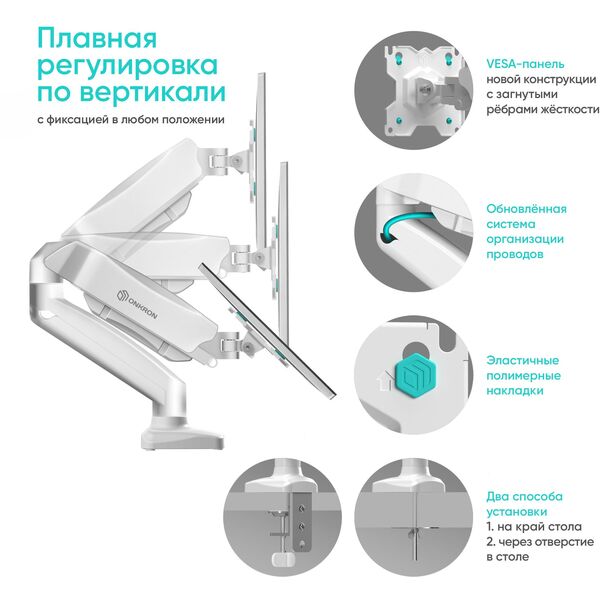 Плавная регулировка по вертикали

с фиксацией в любом положении

ONKRON

VESA-панель новой конструкции с загнутыми рёбрами жёсткости

Обновлённая система организации проводов

Эластичные полимерные накладки

Два способа установки
1. на край стола
2. через отверстие в столе