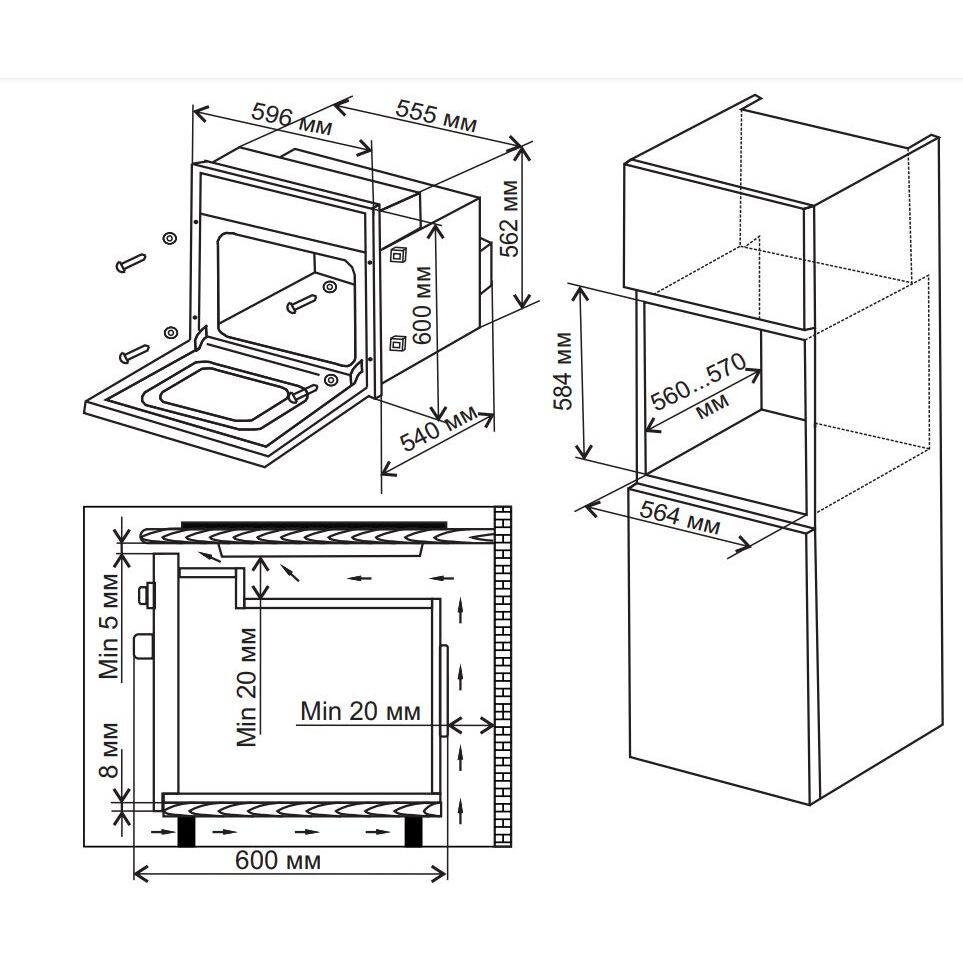 596 мм
555 мм
562 мм
600 мм
540 мм
584 мм
560...570 мм
564 мм
Min 5 мм
Min 20 мм
Min 20 мм
8 мм
600 мм